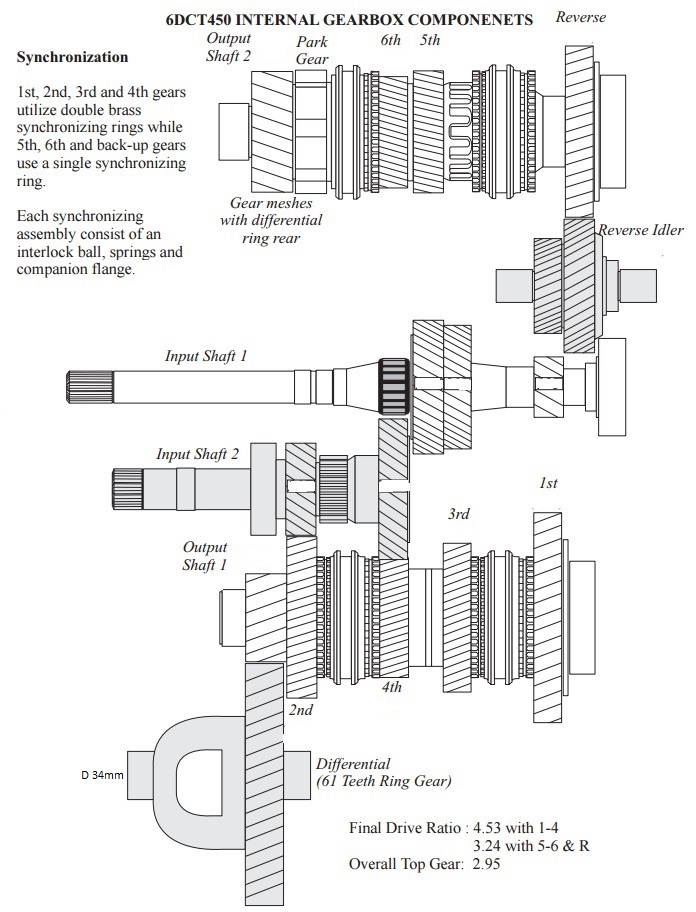 6DCT450 INTERNAL GEARBOX COMPONENETS

Synchronization

1st, 2nd, 3rd and 4th gears utilize double brass synchronizing rings while 5th, 6th and back-up gears use a single synchronizing ring.

Each synchronizing assembly consist of an interlock ball, springs and companion flange.

Output Shaft 2

Park Gear

6th

5th

Reverse

Gear meshes with differential ring rear

Reverse Idler

Input Shaft 1

Input Shaft 2

1st

3rd

Output Shaft 1

4th

2nd

D 34mm

Differential (61 Teeth Ring Gear)

Final Drive Ratio : 4.53 with 1-4
3.24 with 5-6 & R
Overall Top Gear: 2.95