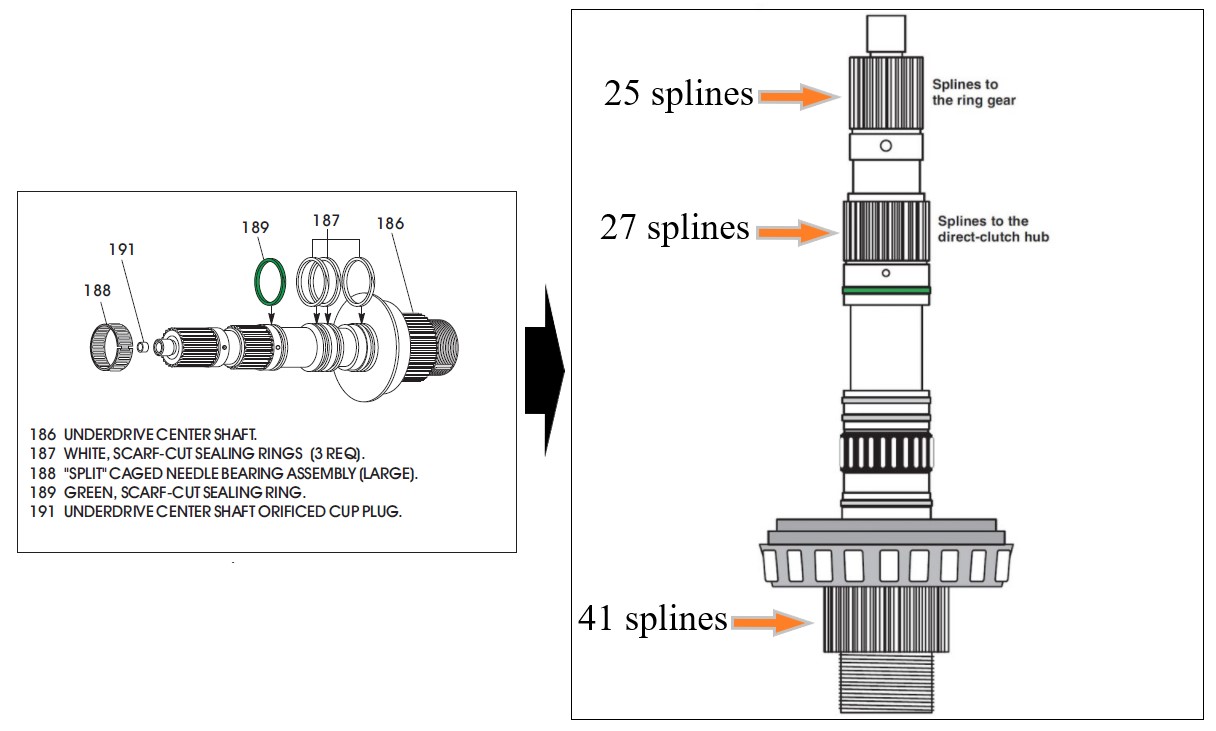 189
187
186
191
188

186 UNDERDRIVE CENTER SHAFT.
187 WHITE, SCARF-CUT SEALING RINGS (3 REQ).
188 "SPLIT" CAGED NEEDLE BEARING ASSEMBLY (LARGE).
189 GREEN, SCARF-CUT SEALING RING.
191 UNDERDRIVE CENTER SHAFT ORIFICED CUP PLUG.

25 splines
Splines to the ring gear

27 splines
Splines to the direct-clutch hub

41 splines