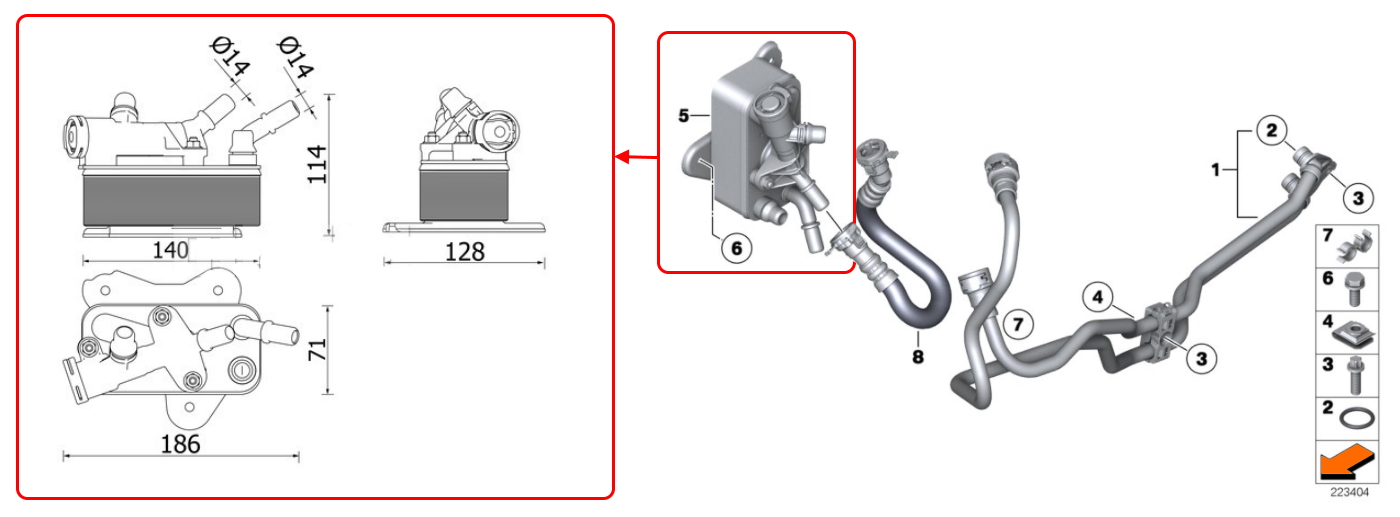 Ø14
Ø14
114
140
128
71
186

5
6
8
7
4
3
1
2
3
7
6
4
3
2
223404