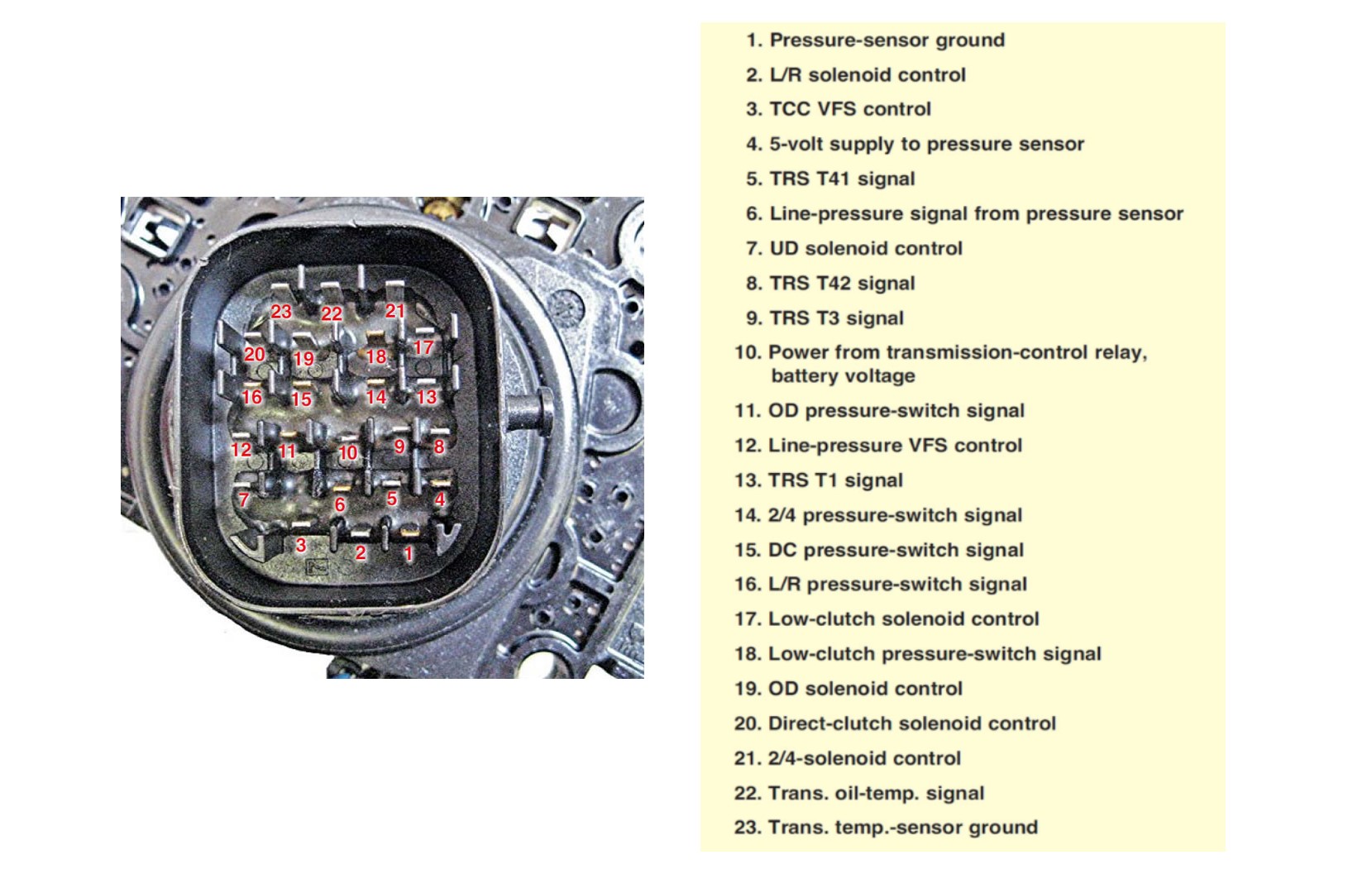 23 22 21
20 19 18 17
16 15 14 13
12 11 10 9 8
7 6 5 4
3 2 1

1. Pressure-sensor ground
2. L/R solenoid control
3. TCC VFS control
4. 5-volt supply to pressure sensor
5. TRS T41 signal
6. Line-pressure signal from pressure sensor
7. UD solenoid control
8. TRS T42 signal
9. TRS T3 signal
10. Power from transmission-control relay, battery voltage
11. OD pressure-switch signal
12. Line-pressure VFS control
13. TRS T1 signal
14. 2/4 pressure-switch signal
15. DC pressure-switch signal
16. L/R pressure-switch signal
17. Low-clutch solenoid control
18. Low-clutch pressure-switch signal
19. OD solenoid control
20. Direct-clutch solenoid control
21. 2/4-solenoid control
22. Trans. oil-temp. signal
23. Trans. temp.-sensor ground